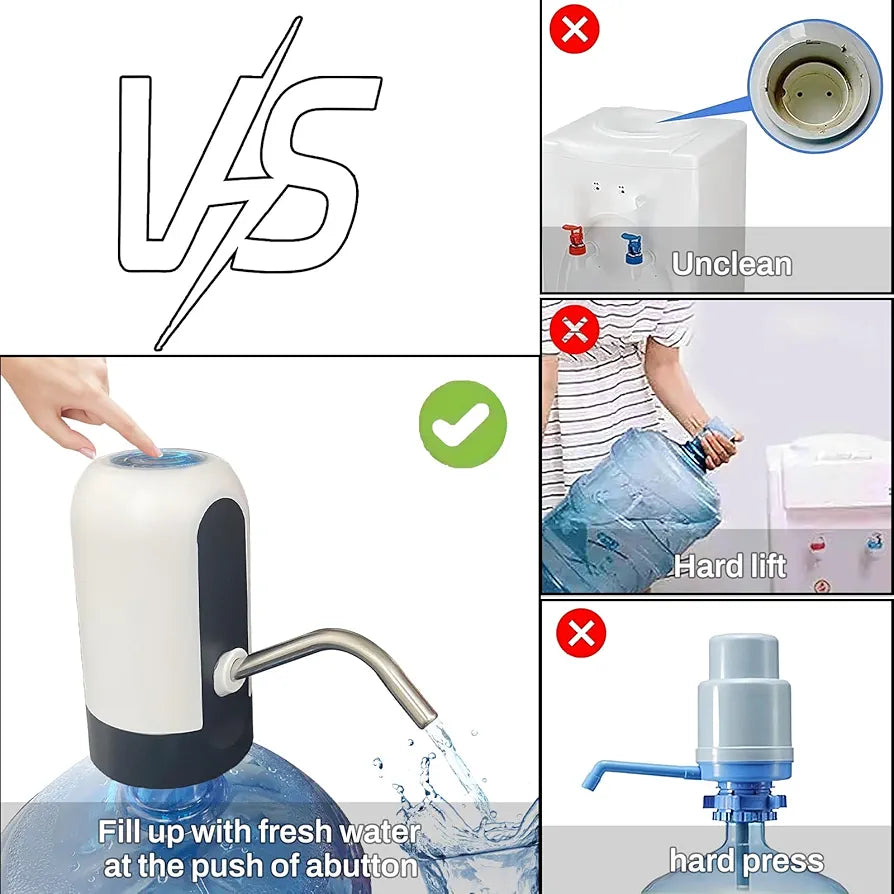 VS

Unclean

Hard lift

Fill up with fresh water at the push of abutton

hard press